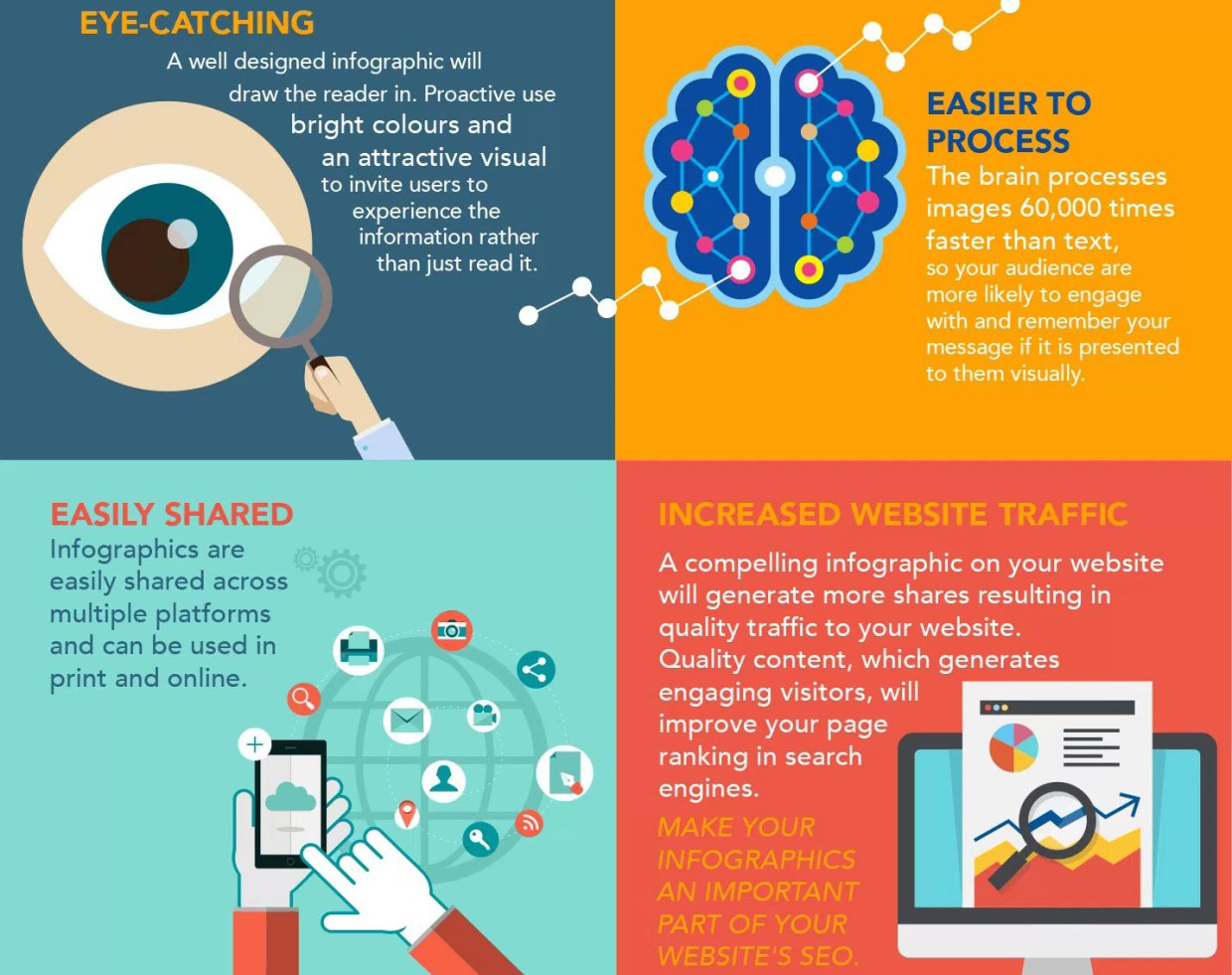 EYE-CATCHING
A well designed infographic will draw the reader in. Proactive use bright colours and an attractive visual to invite users to experience the information rather than just read it.

EASIER TO PROCESS
The brain processes images 60,000 times faster than text, so your audience are more likely to engage with and remember your message if it is presented to them visually.

EASILY SHARED
Infographics are easily shared across multiple platforms and can be used in print and online.

INCREASED WEBSITE TRAFFIC
A compelling infographic on your website will generate more shares resulting in quality traffic to your website. Quality content, which generates engaging visitors, will improve your page ranking in search engines.

MAKE YOUR INFOGRAPHICS AN IMPORTANT PART OF YOUR WEBSITE'S SEO.